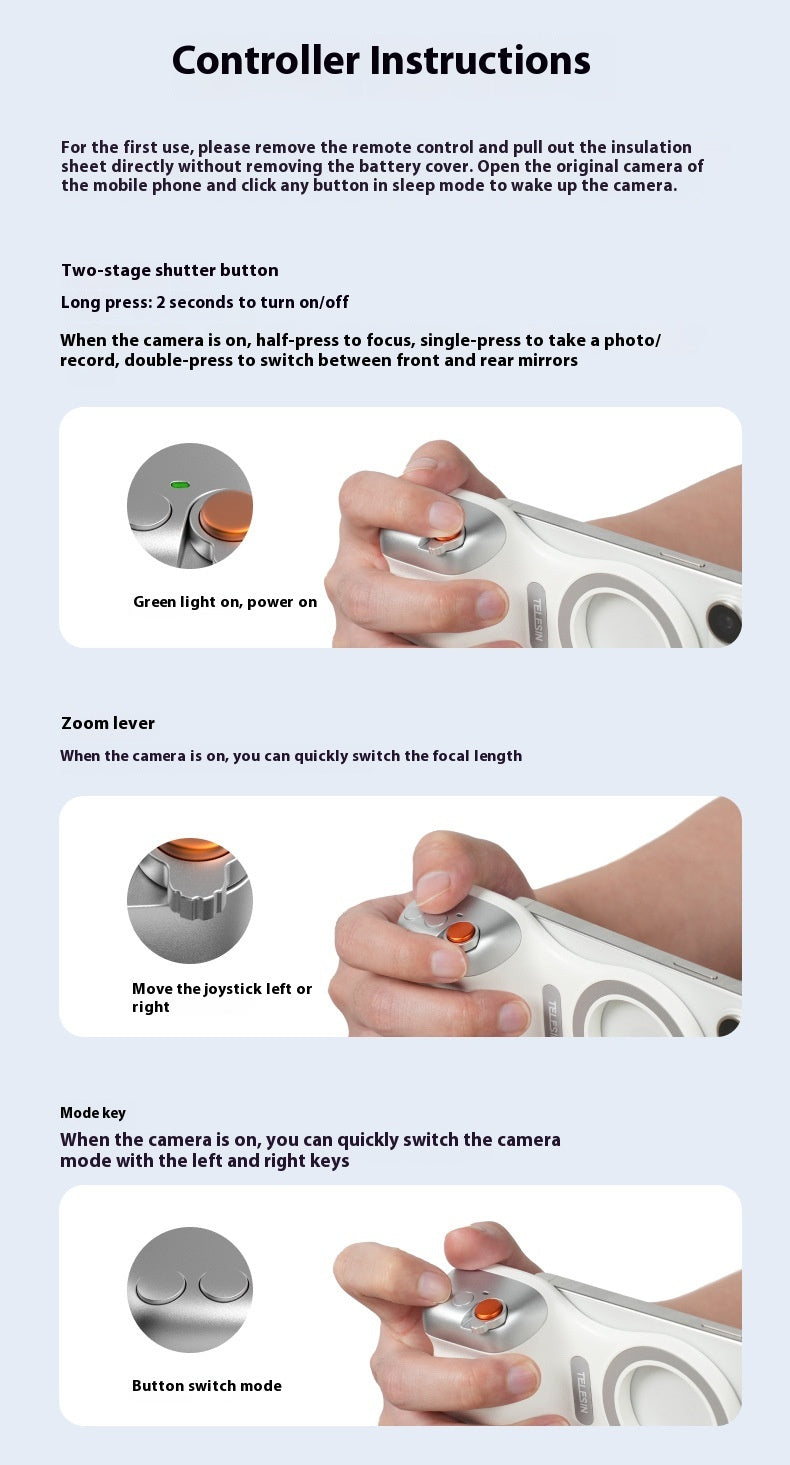 Controller Instructions

For the first use, please remove the remote control and pull out the insulation sheet directly without removing the battery cover. Open the original camera of the mobile phone and click any button in sleep mode to wake up the camera.

Two-stage shutter button

Long press: 2 seconds to turn on/off

When the camera is on, half-press to focus, single-press to take a photo/ record, double-press to switch between front and rear mirrors

Green light on, power on

TELESIN

Zoom lever

When the camera is on, you can quickly switch the focal length

Move the joystick left or right

TELESIN

Mode key

When the camera is on, you can quickly switch the camera mode with the left and right keys

Button switch mode

TELESIN